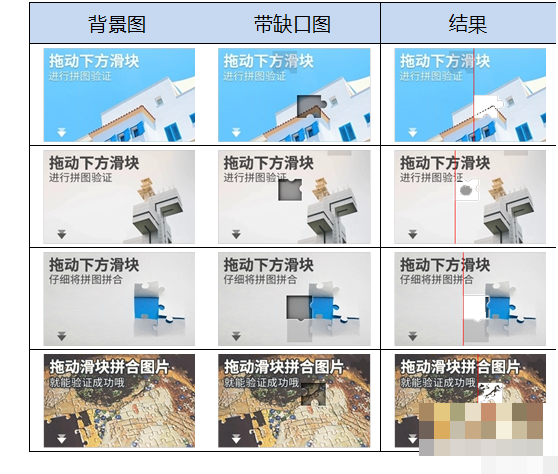 | 背景图 | 带缺口图 | 结果 |
|---|---|---|
| 拖动下方滑块 进行拼图验证 | 拖动下方滑块 进行拼图验证 | 拖动下方滑块 进行拼图验证 |
| 拖动下方滑块 进行拼图验证 | 拖动下方滑块 进行拼图验证 | 拖动下方滑块 进行拼图验证 |
| 拖动下方滑块 仔细将拼图拼合 | 拖动下方滑块 仔细将拼图拼合 | 拖动下方滑块 仔细将拼图拼合 |
| 拖动滑块拼合图片 就能验证成功哦 | 拖动滑块拼合图片 就能验证成功哦 | 拖动滑块拼合图片 就能验证成功哦 |